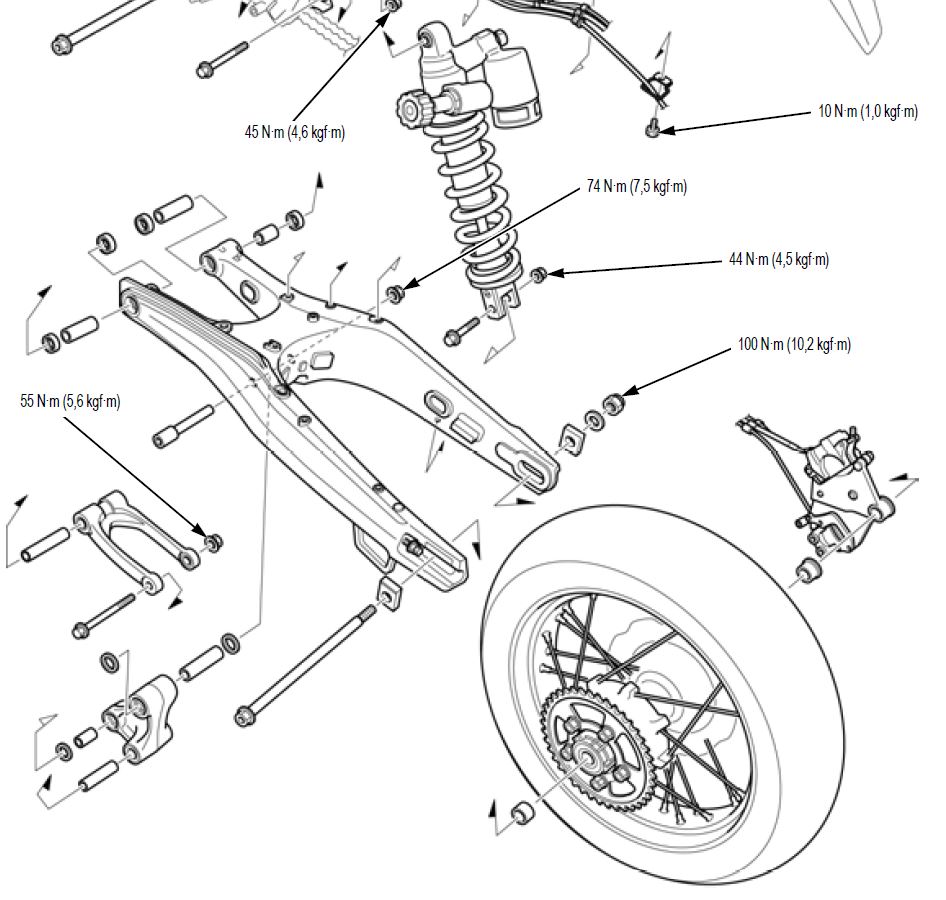 45 N·m (4,6 kgf·m)

10 N·m (1,0 kgf·m)

74 N·m (7,5 kgf·m)

44 N·m (4,5 kgf·m)

100 N·m (10,2 kgf·m)

55 N·m (5,6 kgf·m)